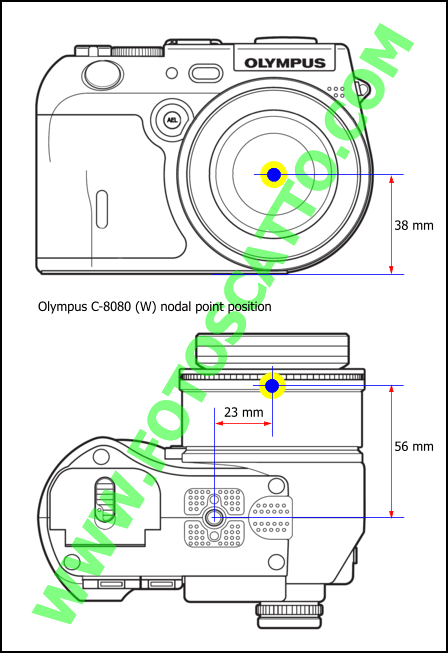 OLYMPUS

AEL

38 mm

Olympus C-8080 (W) nodal point position

23 mm

56 mm

WWW.FOTOSCATTO.COM